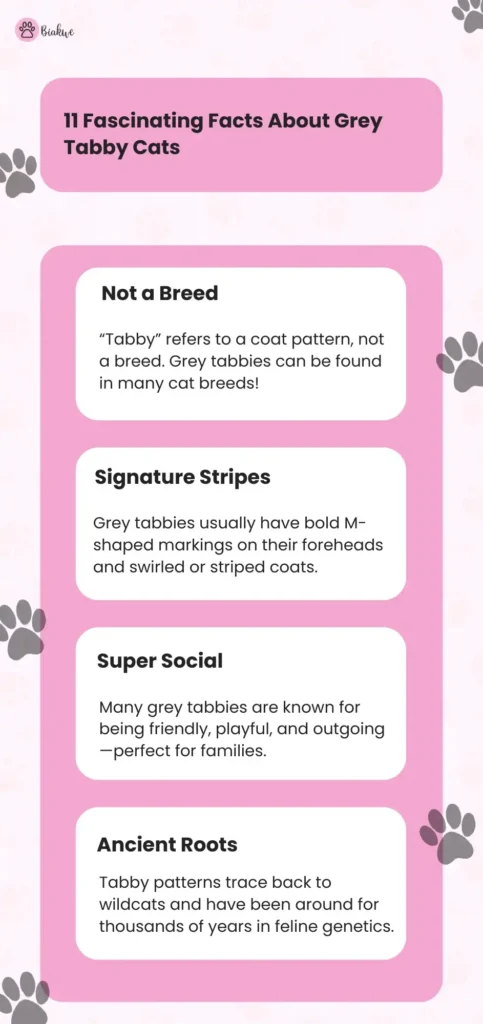 Biakwe

11 Fascinating Facts About Grey Tabby Cats

Not a Breed

“Tabby” refers to a coat pattern, not a breed. Grey tabbies can be found in many cat breeds!

Signature Stripes

Grey tabbies usually have bold M-shaped markings on their foreheads and swirled or striped coats.

Super Social

Many grey tabbies are known for being friendly, playful, and outgoing—perfect for families.

Ancient Roots

Tabby patterns trace back to wildcats and have been around for thousands of years in feline genetics.