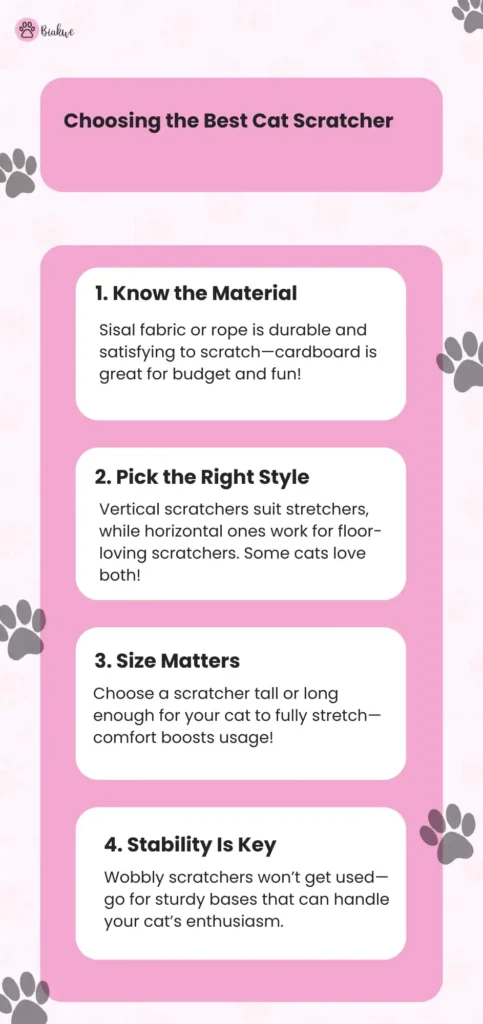 Biakwe

Choosing the Best Cat Scratcher

1. Know the Material

Sisal fabric or rope is durable and satisfying to scratch—cardboard is great for budget and fun!

2. Pick the Right Style

Vertical scratchers suit stretchers, while horizontal ones work for floor-loving scratchers. Some cats love both!

3. Size Matters

Choose a scratcher tall or long enough for your cat to fully stretch—comfort boosts usage!

4. Stability Is Key

Wobbly scratchers won't get used—go for sturdy bases that can handle your cat's enthusiasm.