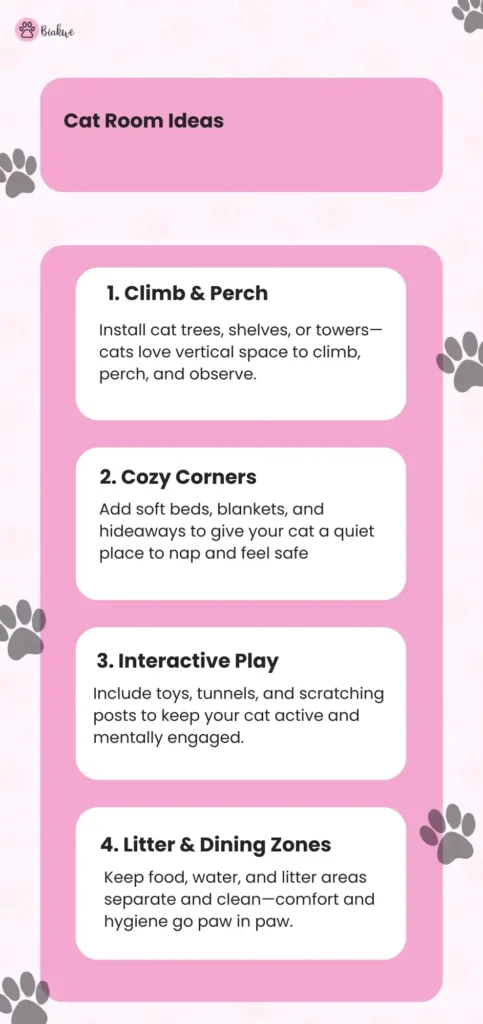 Biakwe

Cat Room Ideas

1. Climb & Perch

Install cat trees, shelves, or towers—cats love vertical space to climb, perch, and observe.

2. Cozy Corners

Add soft beds, blankets, and hideaways to give your cat a quiet place to nap and feel safe

3. Interactive Play

Include toys, tunnels, and scratching posts to keep your cat active and mentally engaged.

4. Litter & Dining Zones

Keep food, water, and litter areas separate and clean—comfort and hygiene go paw in paw.