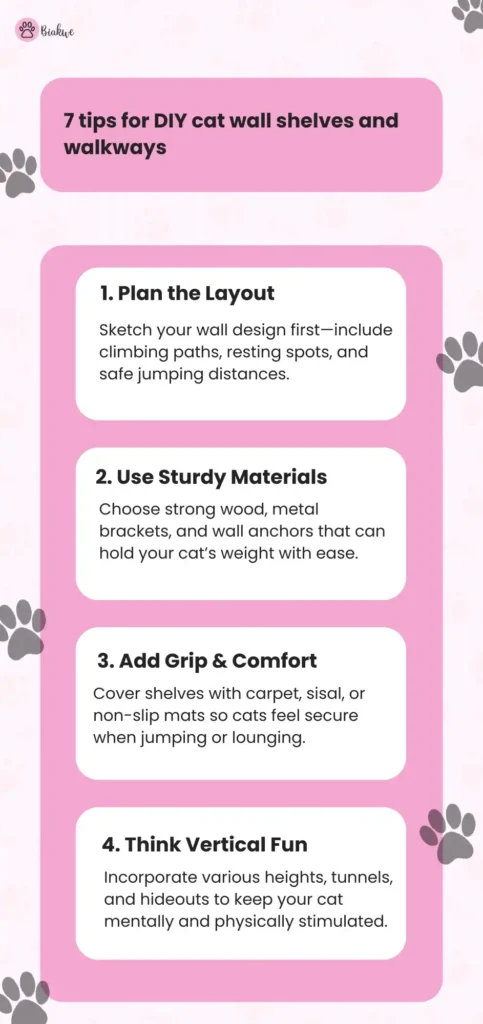 Biakwe

7 tips for DIY cat wall shelves and walkways

1. Plan the Layout

Sketch your wall design first—include climbing paths, resting spots, and safe jumping distances.

2. Use Sturdy Materials

Choose strong wood, metal brackets, and wall anchors that can hold your cat's weight with ease.

3. Add Grip & Comfort

Cover shelves with carpet, sisal, or non-slip mats so cats feel secure when jumping or lounging.

4. Think Vertical Fun

Incorporate various heights, tunnels, and hideouts to keep your cat mentally and physically stimulated.