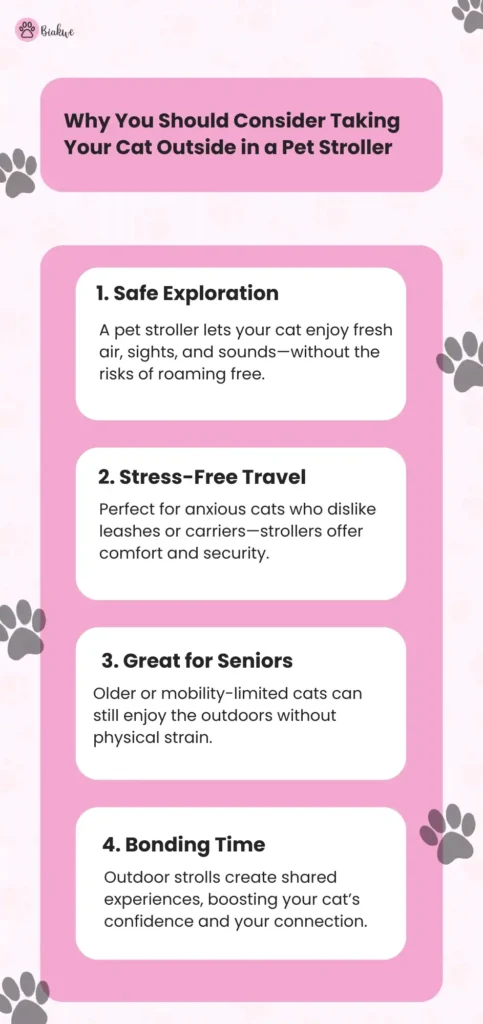 Biakwe

Why You Should Consider Taking Your Cat Outside in a Pet Stroller

1. Safe Exploration

A pet stroller lets your cat enjoy fresh air, sights, and sounds—without the risks of roaming free.

2. Stress-Free Travel

Perfect for anxious cats who dislike leashes or carriers—strollers offer comfort and security.

3. Great for Seniors

Older or mobility-limited cats can still enjoy the outdoors without physical strain.

4. Bonding Time

Outdoor strolls create shared experiences, boosting your cat's confidence and your connection.